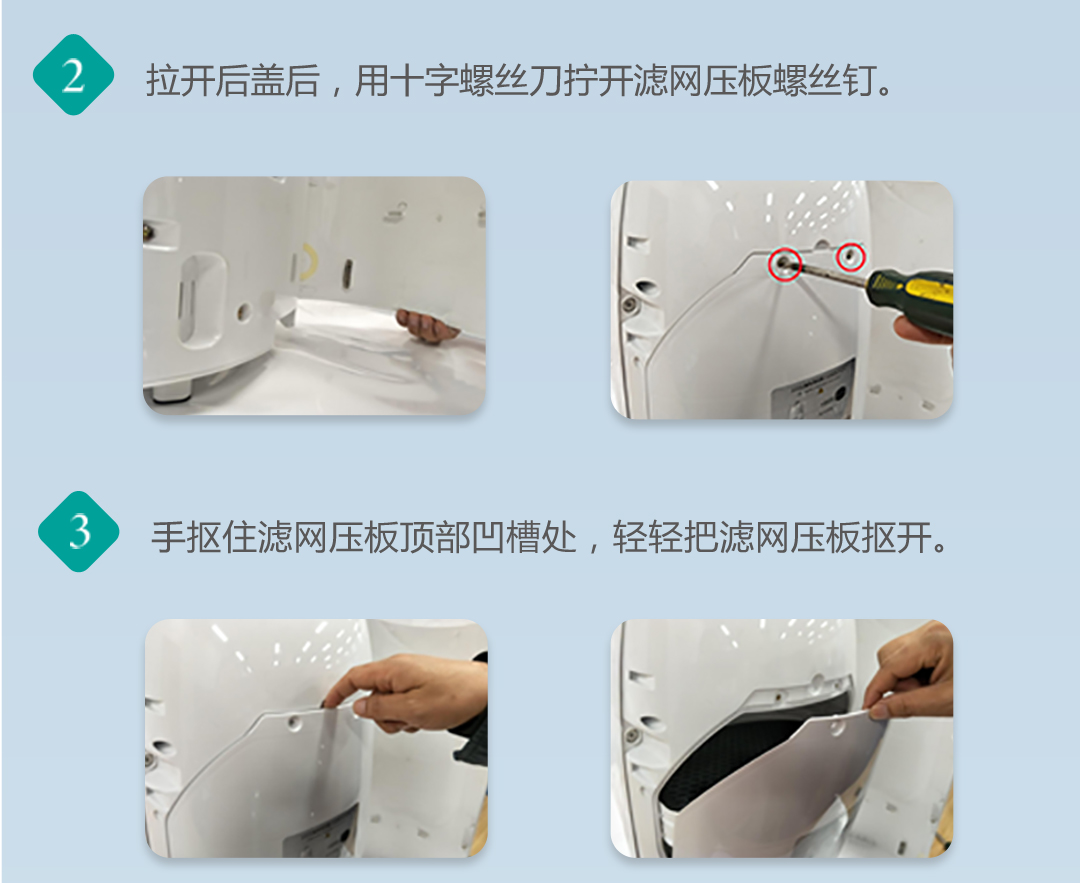 2

拉开后盖后，用十字螺丝刀拧开滤网压板螺丝钉。

3

手抠住滤网压板顶部凹槽处，轻轻把滤网压板抠开。